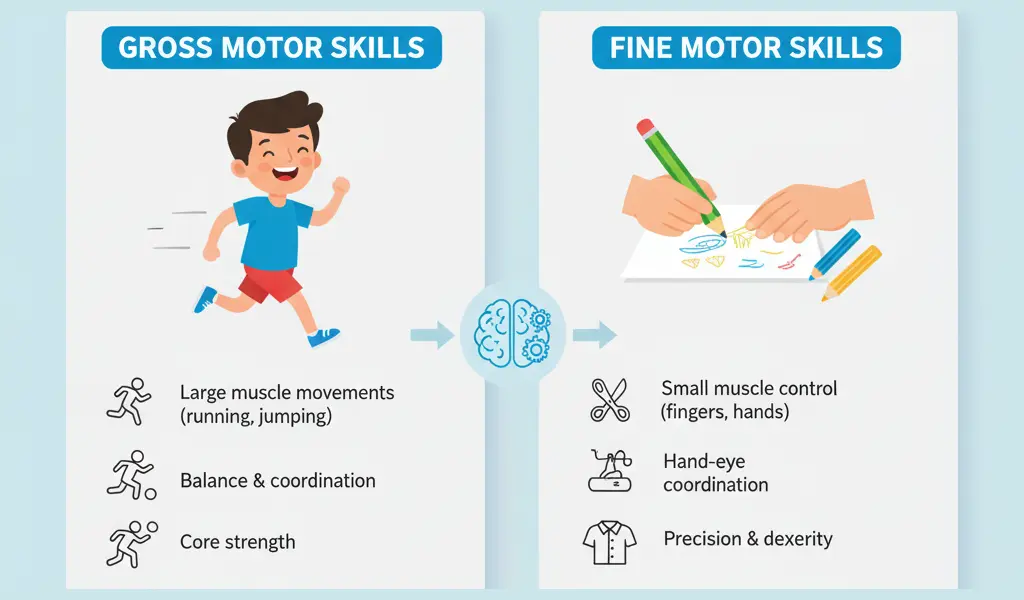 GROSS MOTOR SKILLS

Large muscle movements (running, jumping)

Balance & coordination

Core strength

FINE MOTOR SKILLS

Small muscle control (fingers, hands)

Hand-eye coordination

Precision & dexerity